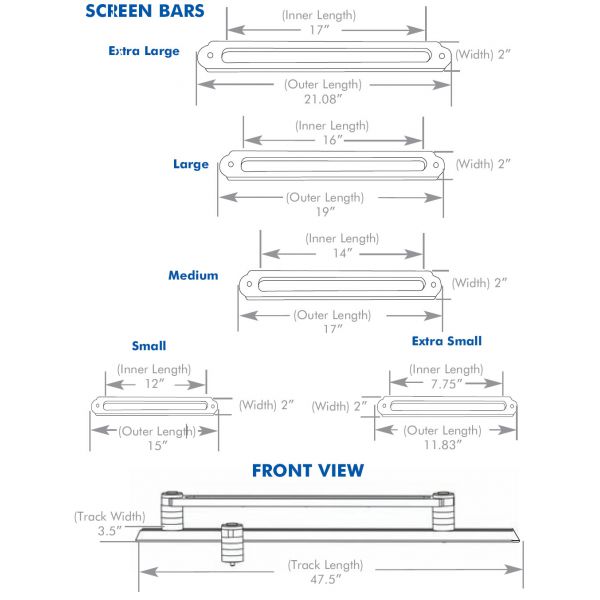 SCREEN BARS

Extra Large

(Inner Length)
17″

(Width) 2″

(Outer Length)
21.08″

Large

(Inner Length)
16″

(Width) 2″

(Outer Length)
19″

Medium

(Inner Length)
14″

(Width) 2″

(Outer Length)
17″

Small

(Inner Length)
12″

(Width) 2″

(Outer Length)
15″

Extra Small

(Inner Length)
7.75″

(Width) 2″

(Outer Length)
11.83″

FRONT VIEW

(Track Width)
3.5″

(Track Length)
47.5″